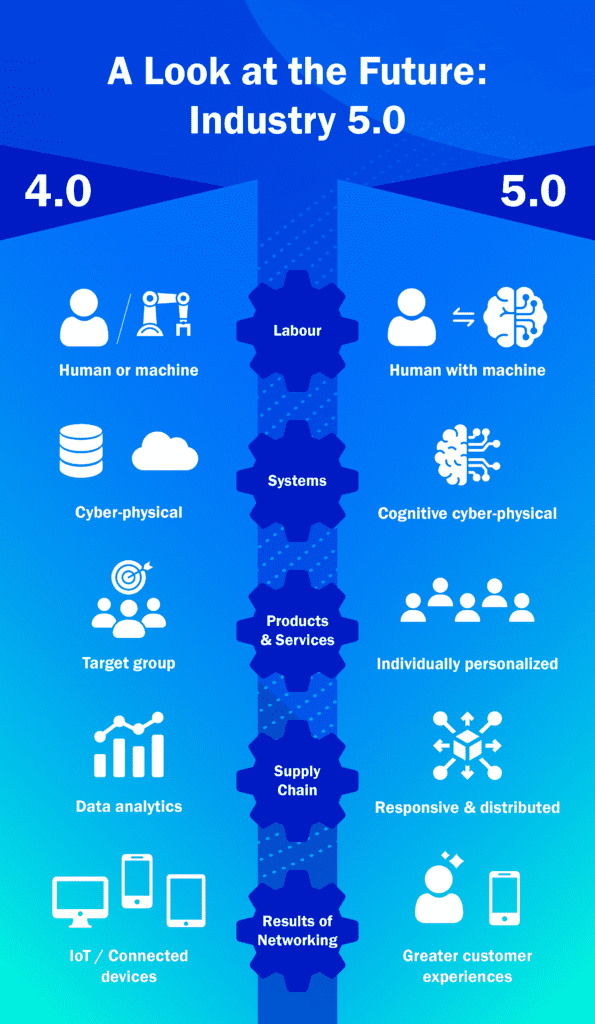 A Look at the Future: Industry 5.0

4.0

5.0

Human or machine

Labour

Human with machine

Cyber-physical

Systems

Cognitive cyber-physical

Target group

Products & Services

Individually personalized

Data analytics

Supply Chain

Responsive & distributed

IoT / Connected devices

Results of Networking

Greater customer experiences